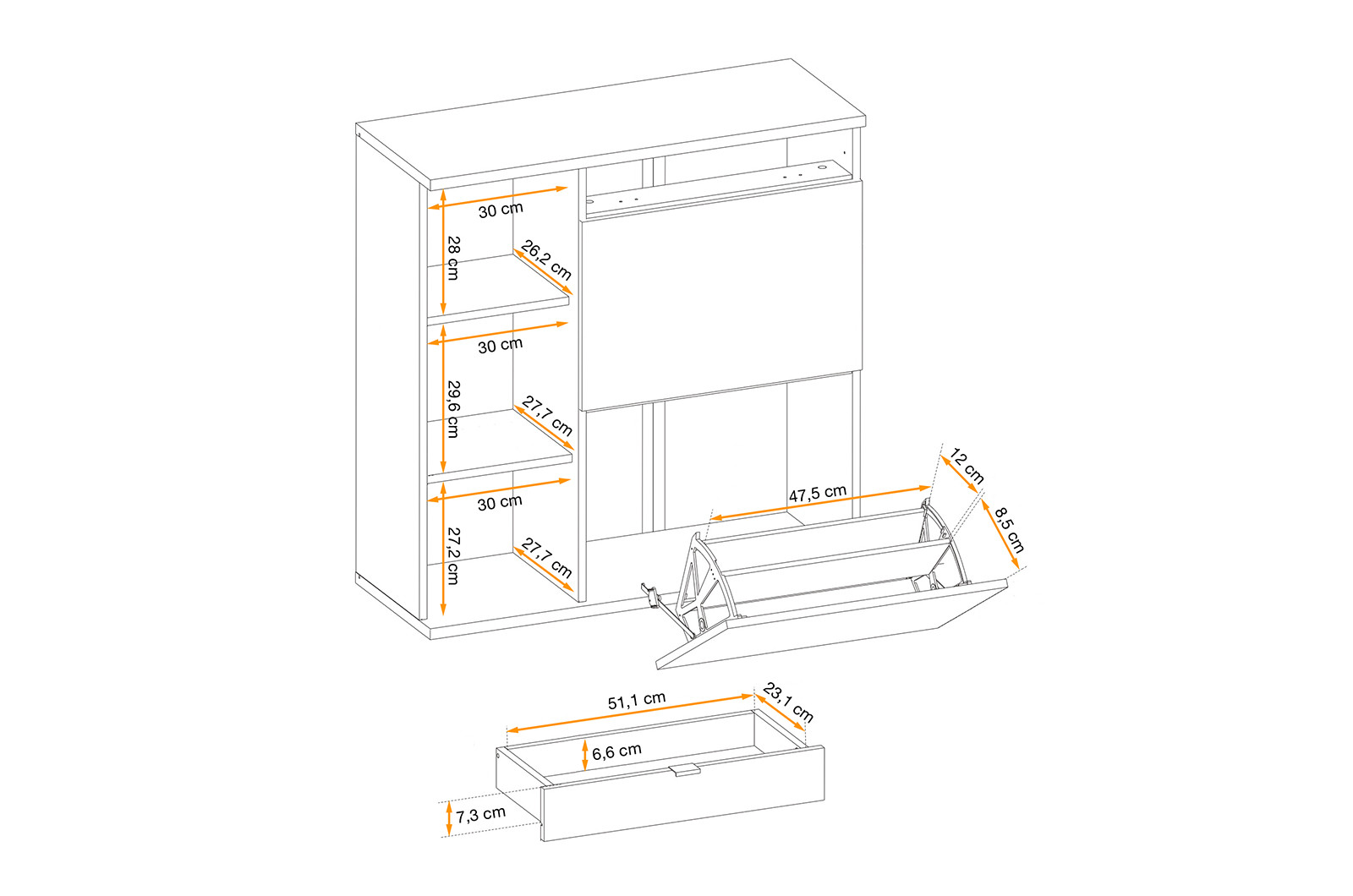 30 cm
28 cm
26,2 cm
30 cm
29,6 cm
27,7 cm
30 cm
27,2 cm
27,7 cm
47,5 cm
12 cm
8,5 cm
51,1 cm
23,1 cm
6,6 cm
7,3 cm